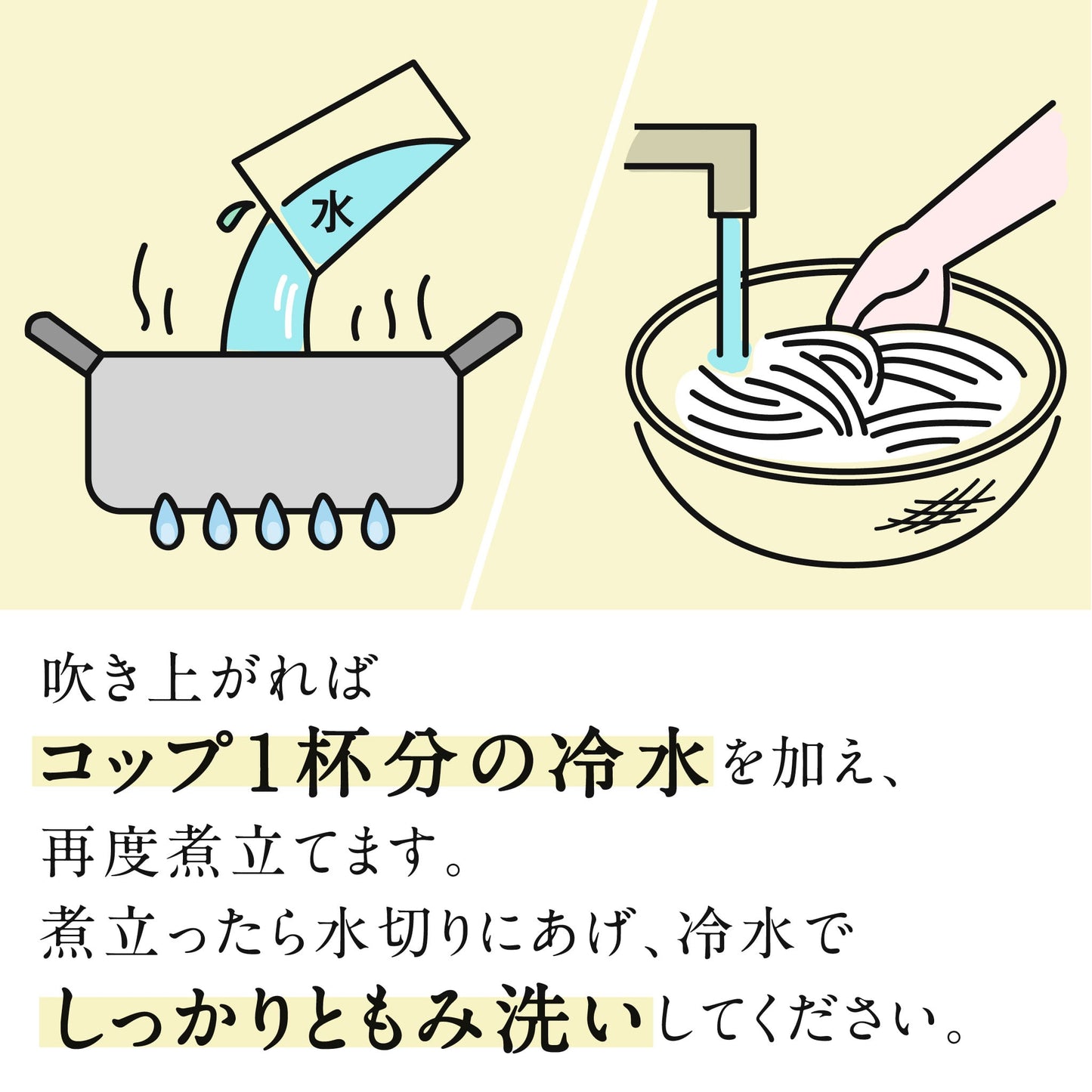 水

吹き上がれば
コップ1杯分の冷水を加え、
再度煮立てます。
煮立ったら水切りにあげ、冷水で
しっかりともみ洗いしてください。